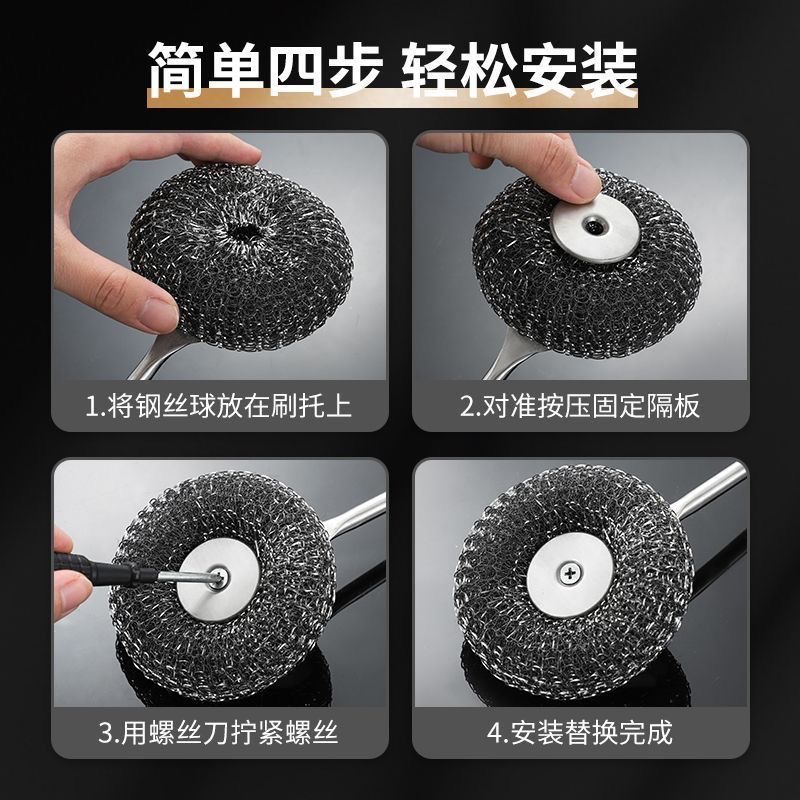 简单四步 轻松安装

1.将钢丝球放在刷托上

2.对准按压固定隔板

3.用螺丝刀拧紧螺丝

4.安装替换完成