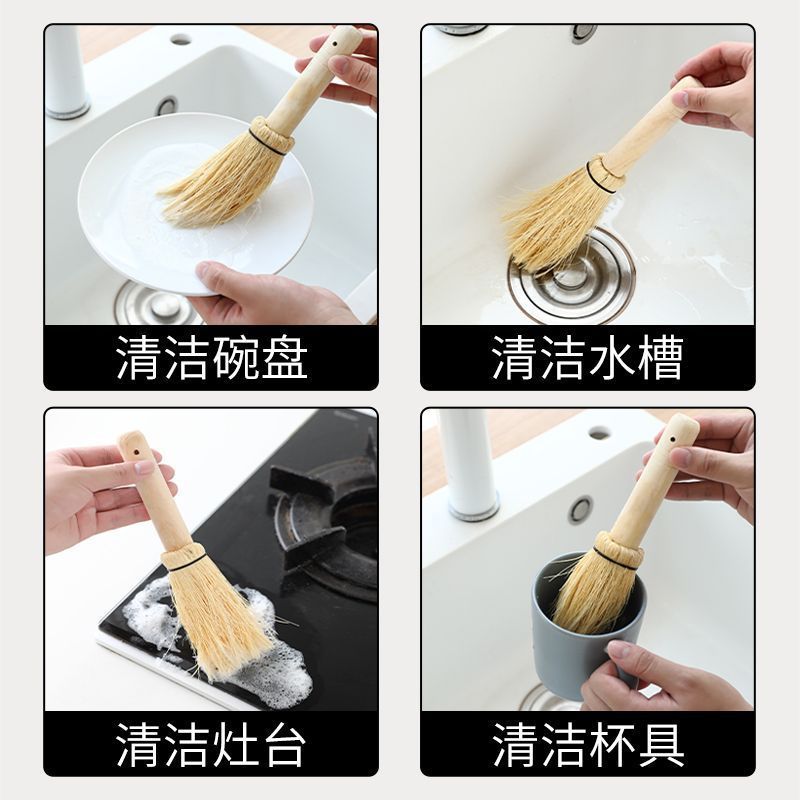 清洁碗盘

清洁水槽

清洁灶台

清洁杯具